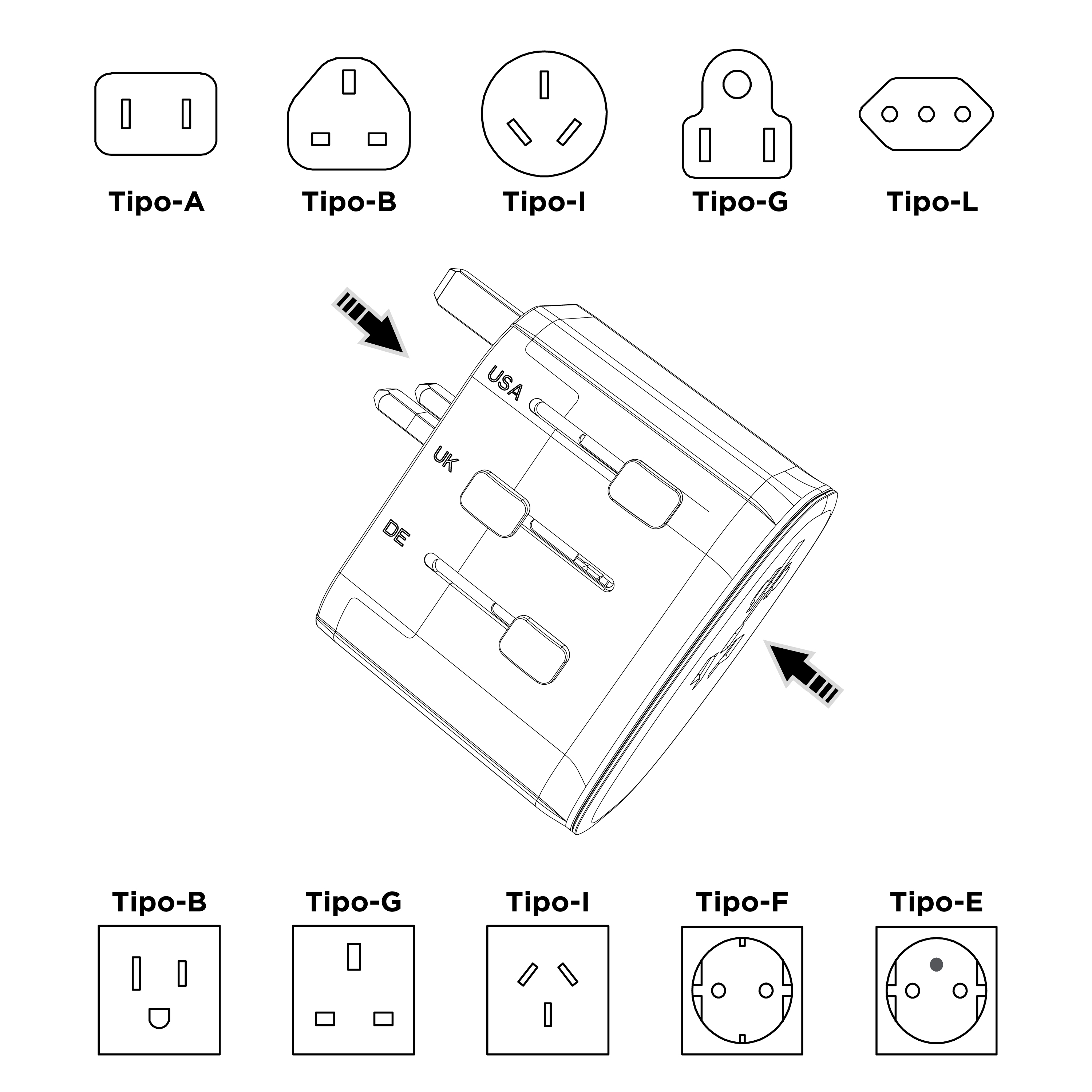 Tipo-A Tipo-B Tipo-I Tipo-G Tipo-L

USA

UK

DE

Tipo-B Tipo-G Tipo-I Tipo-F Tipo-E